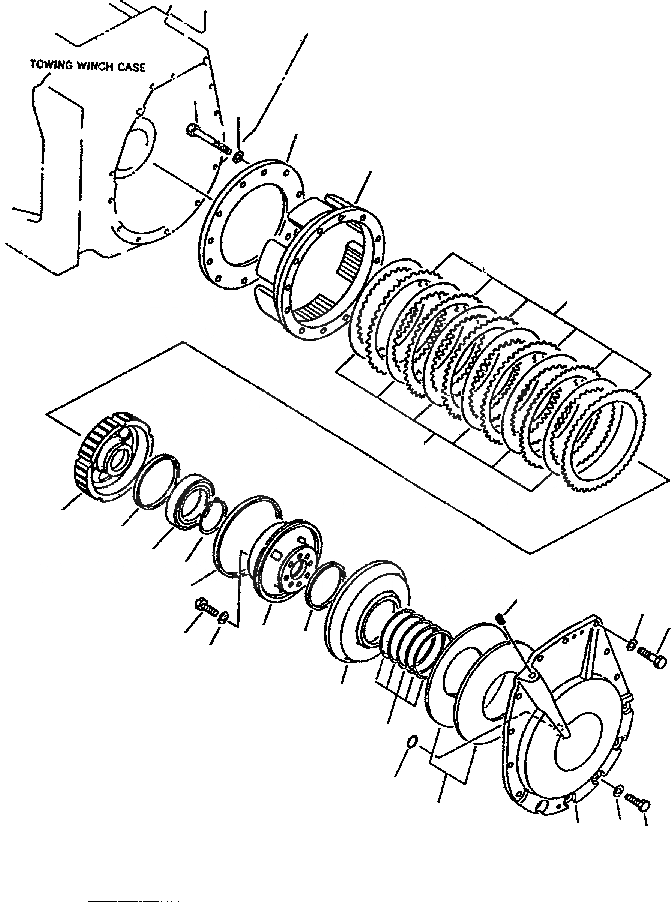 TOWING WINCH CASE