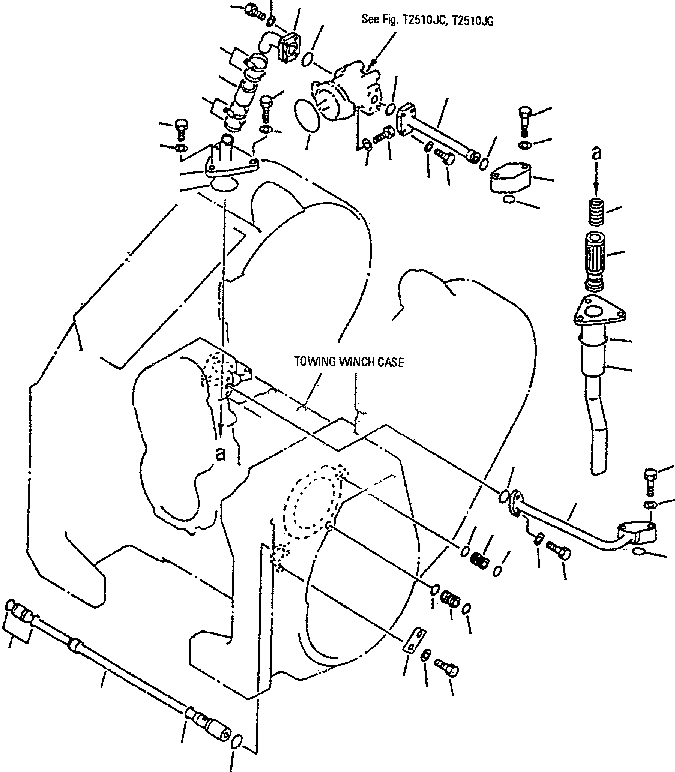 See Fig. T2510JC, T2510JG

a

TOWING WINCH CASE

a