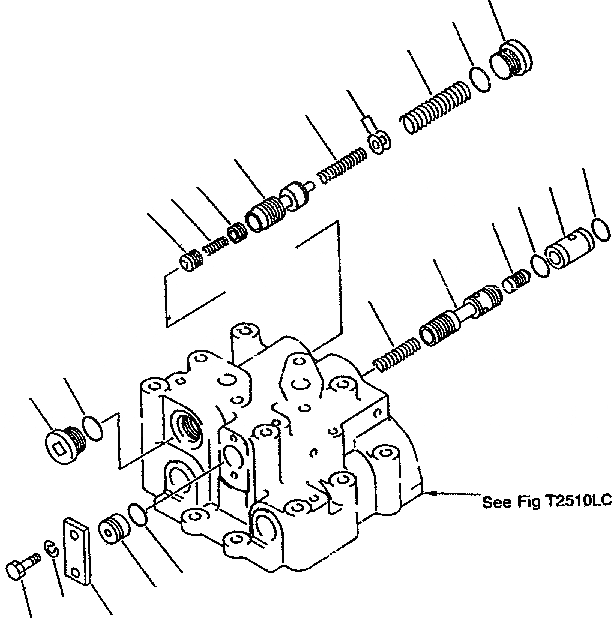 See Fig T2510LC