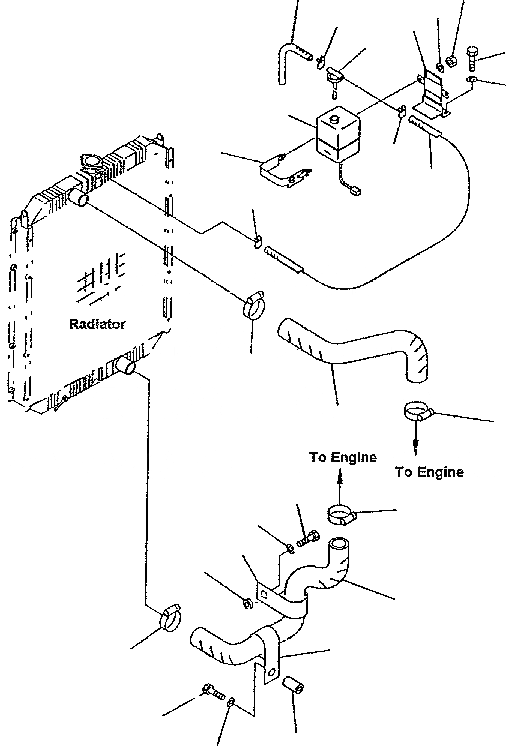 Radiator

To Engine

To Engine