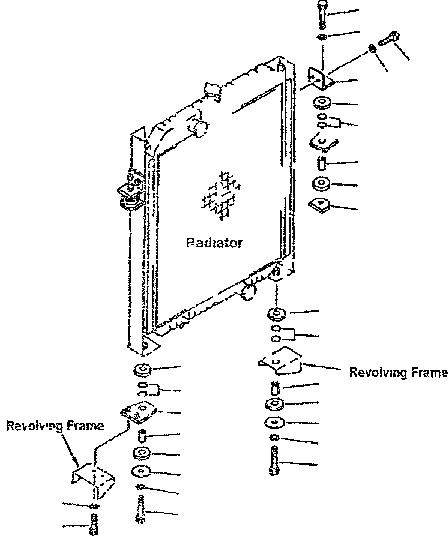 Radiator

Revolving Frame

Revolving Frame