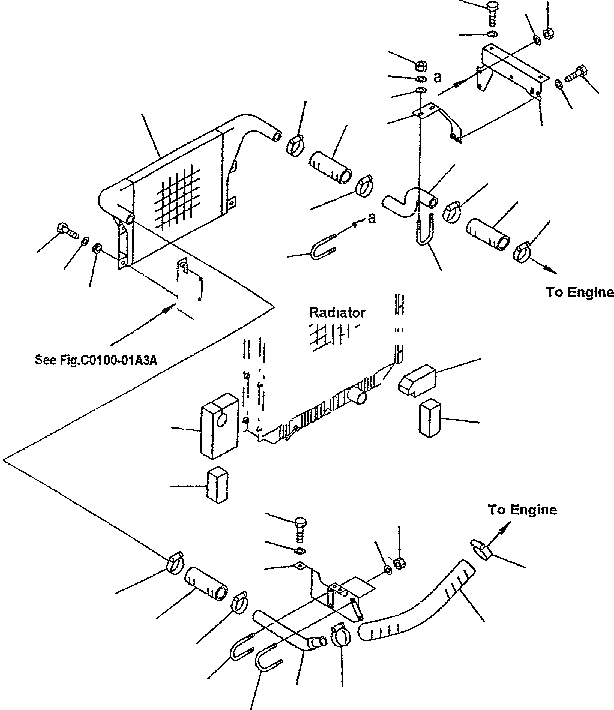 a

a

To Engine

Radiator

See Fig.C0100-01A3A

To Engine