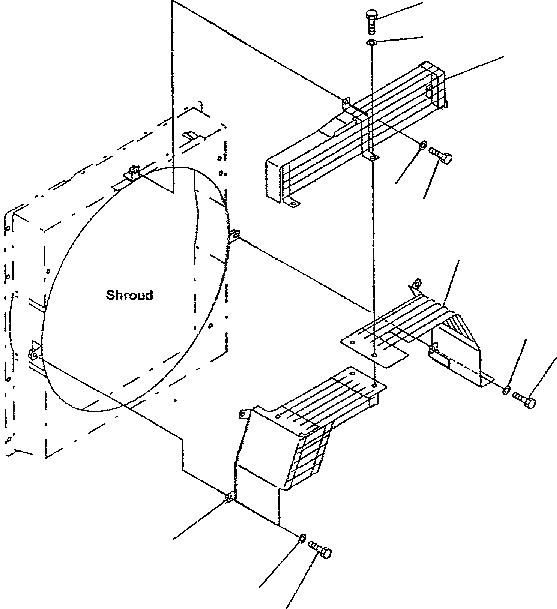 Shroud