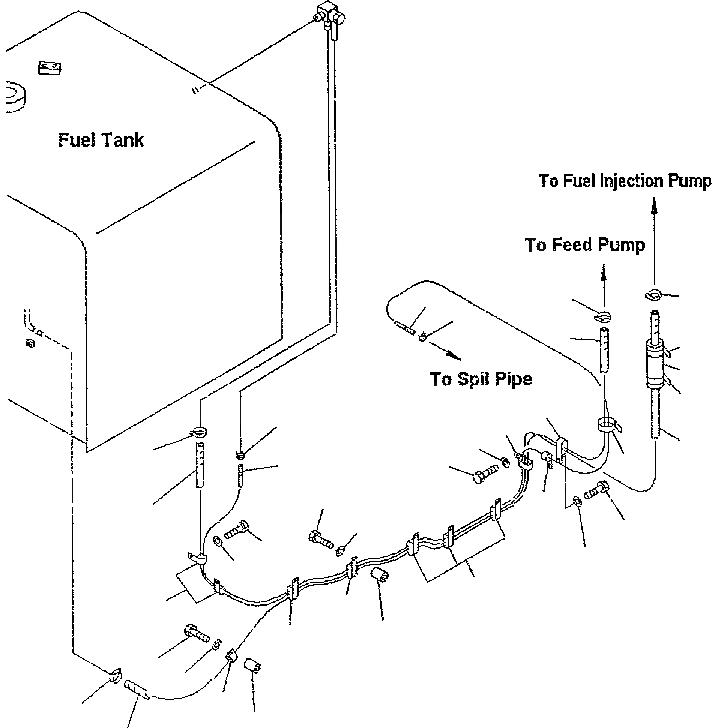 Fuel Tank

To Fuel Injection Pump

To Feed Pump

To Spil Pipe