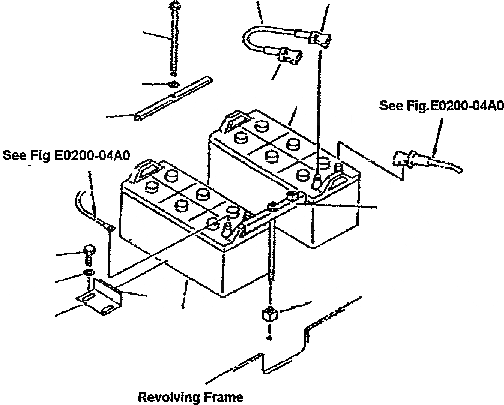 See Fig.E0200-04A0

See Fig E0200-04A0

Revolving Frame