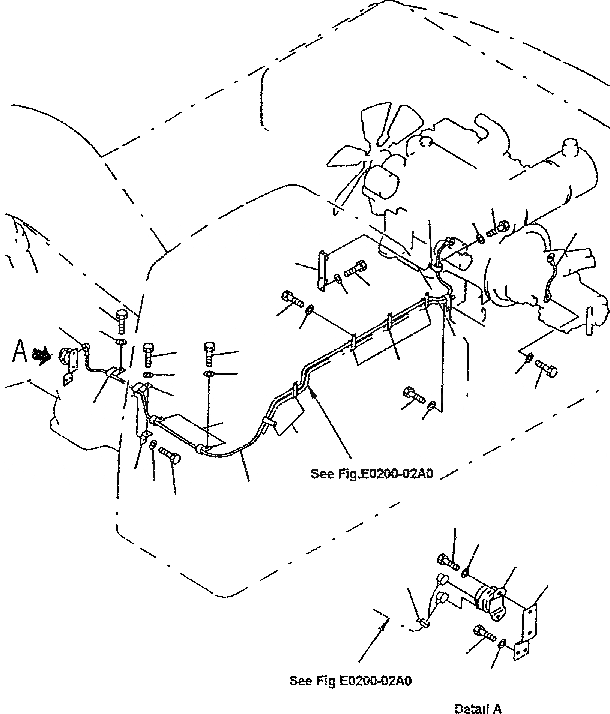 A

See Fig.E0200-02A0

See Fig E0200-02A0

Detail A