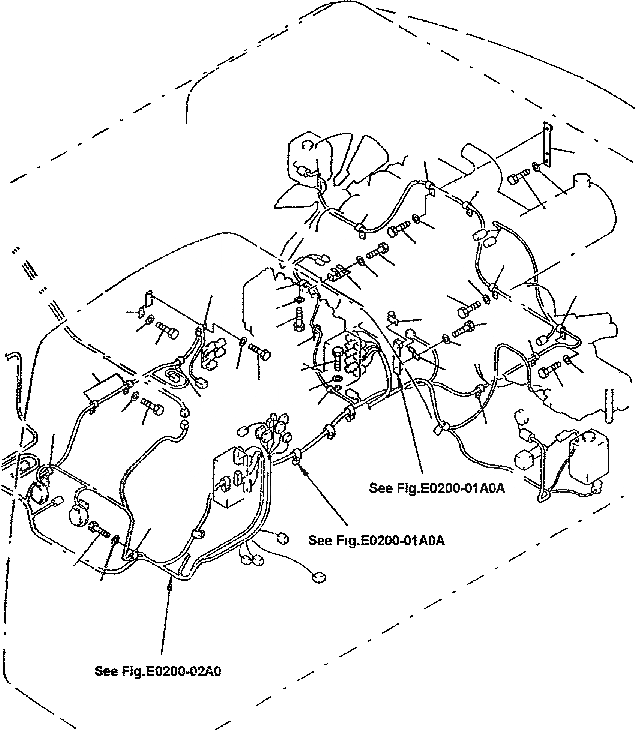 See Fig.E0200-01A0A

See Fig.E0200-01A0A

See Fig.E0200-02A0