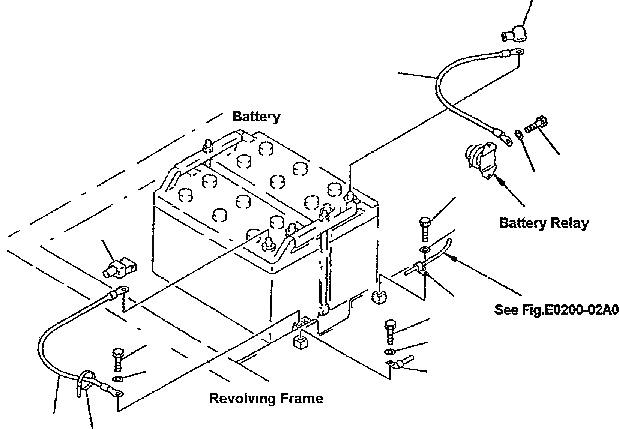 Battery

Battery Relay

See Fig.E0200-02A0

Revolving Frame