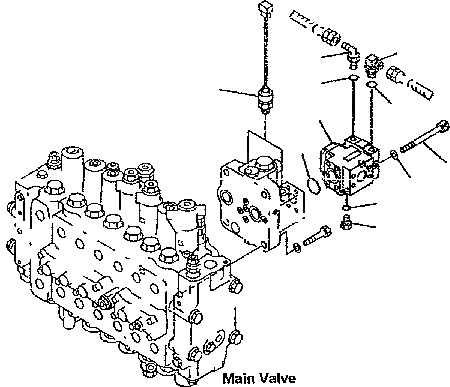 Main Valve