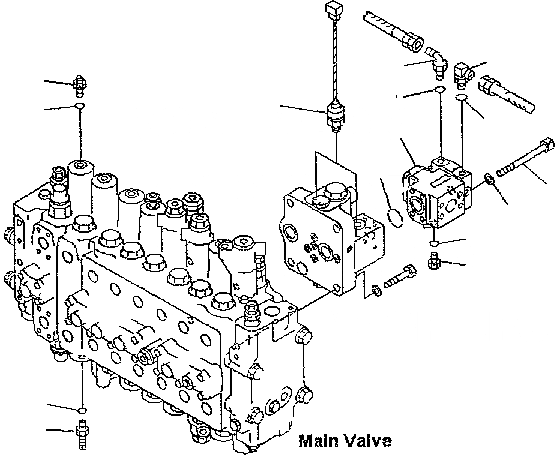 Main Valve