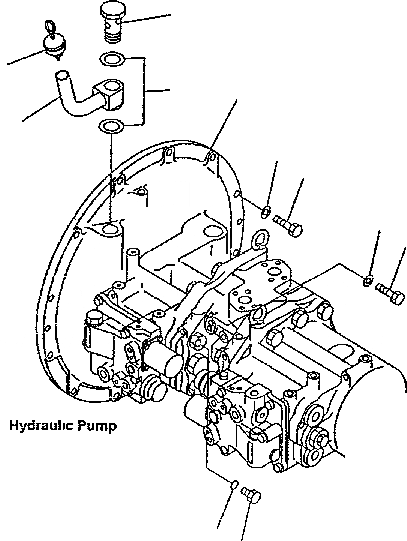 Hydraulic Pump