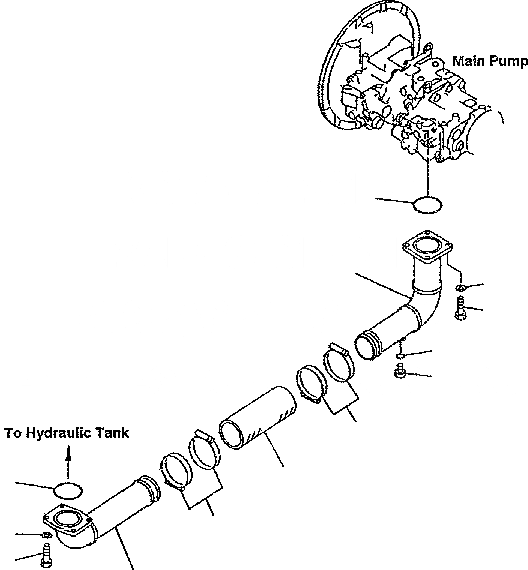 Main Pump

To Hydraulic Tank