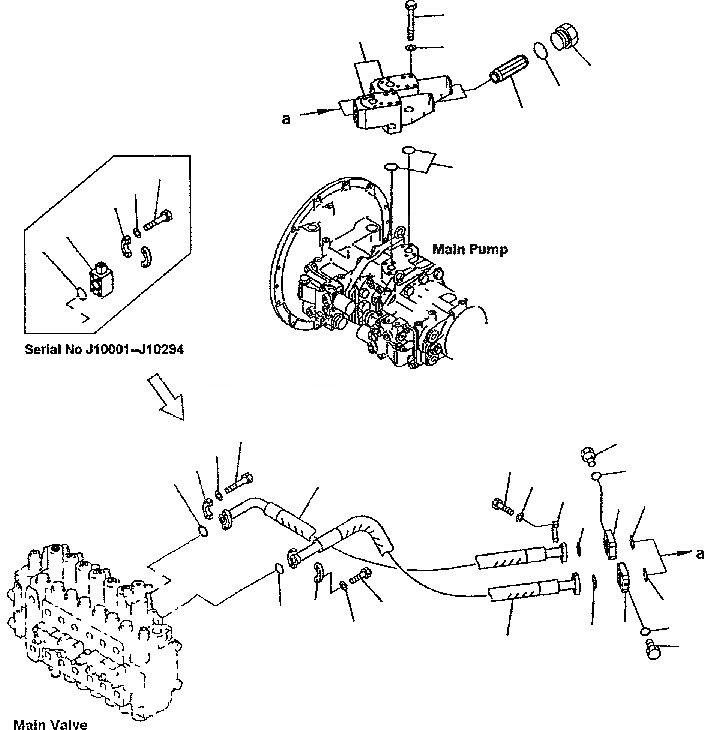 a

Main Pump

Serial No J10001–J10294

a

Main Valve