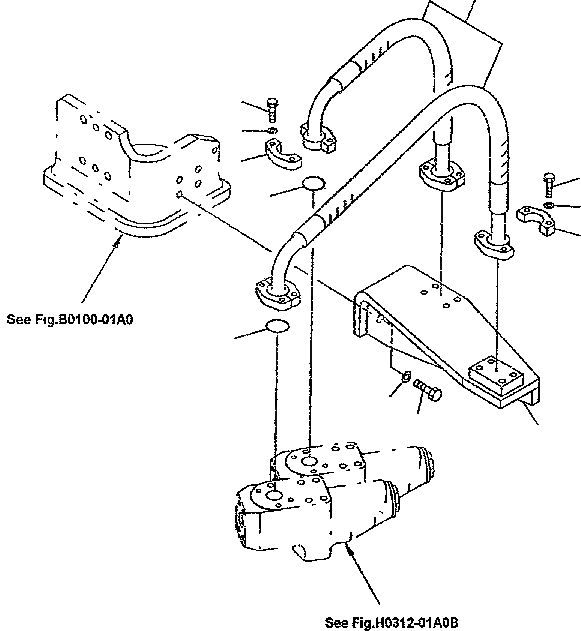 See Fig.B0100-01A0

See Fig.H0312-01A0B