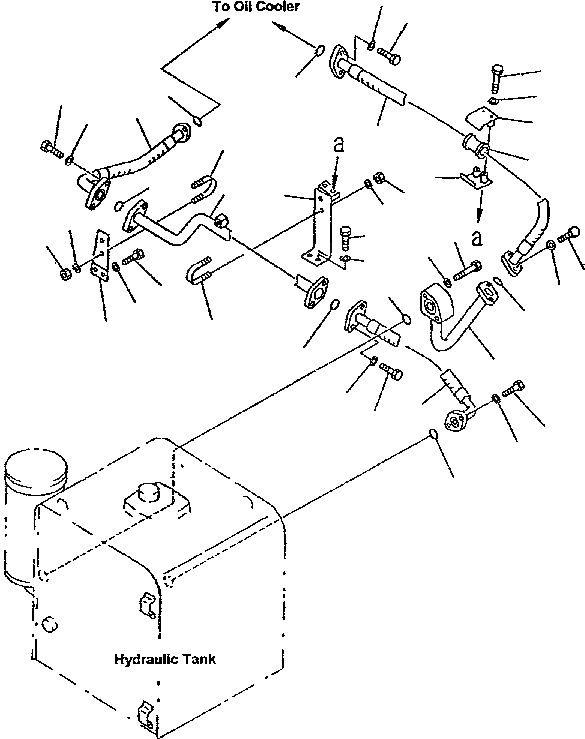 To Oil Cooler

a

a

Hydraulic Tank