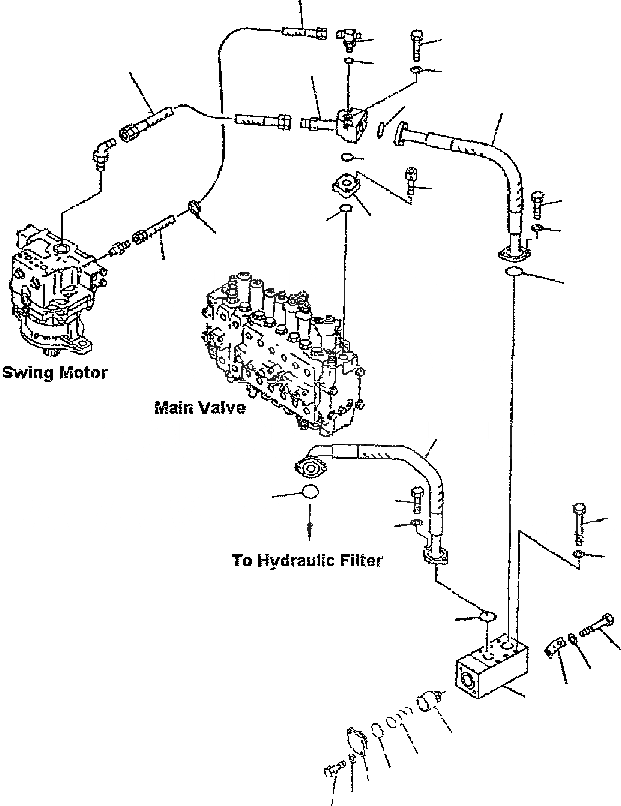 Swing Motor

Main Valve

To Hydraulic Filter