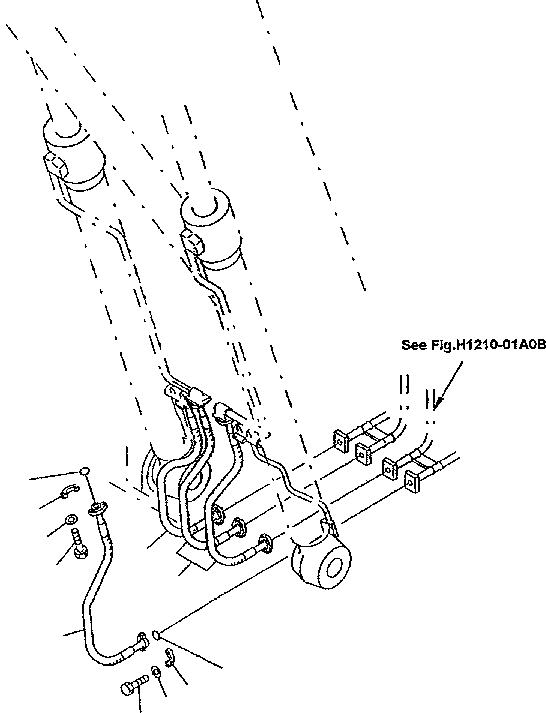 See Fig.H1210-01A0B