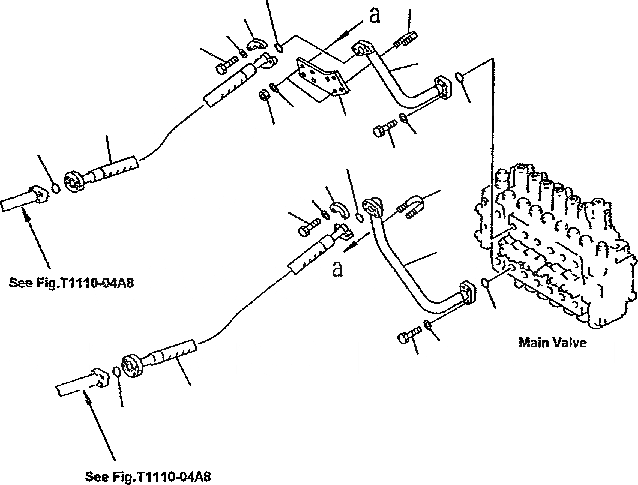 a

See Fig.T1110-04A8

a

Main Valve

See Fig.T1110-04A8