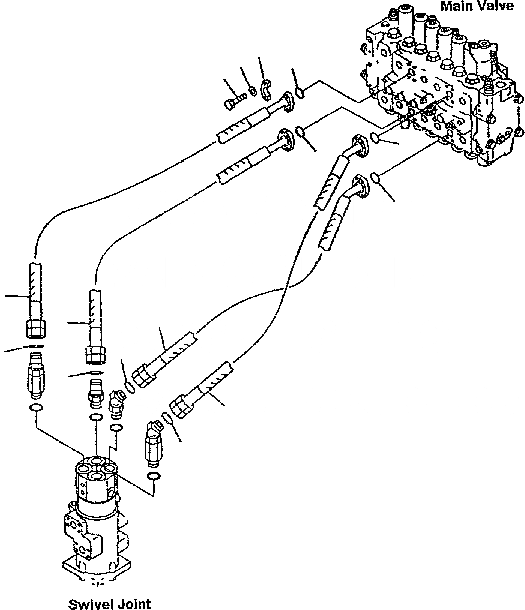 Main Valve

Swivel Joint