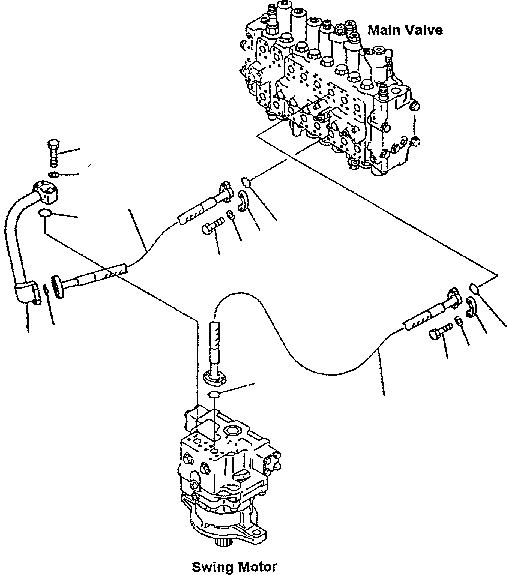 Main Valve

Swing Motor