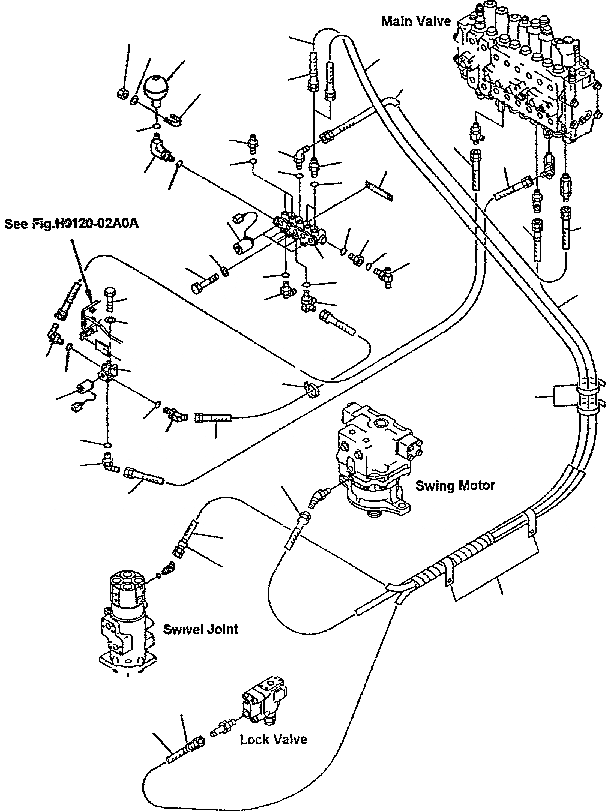 Main Valve

See Fig.H9120-02A0A

Swing Motor

Swivel Joint

Lock Valve