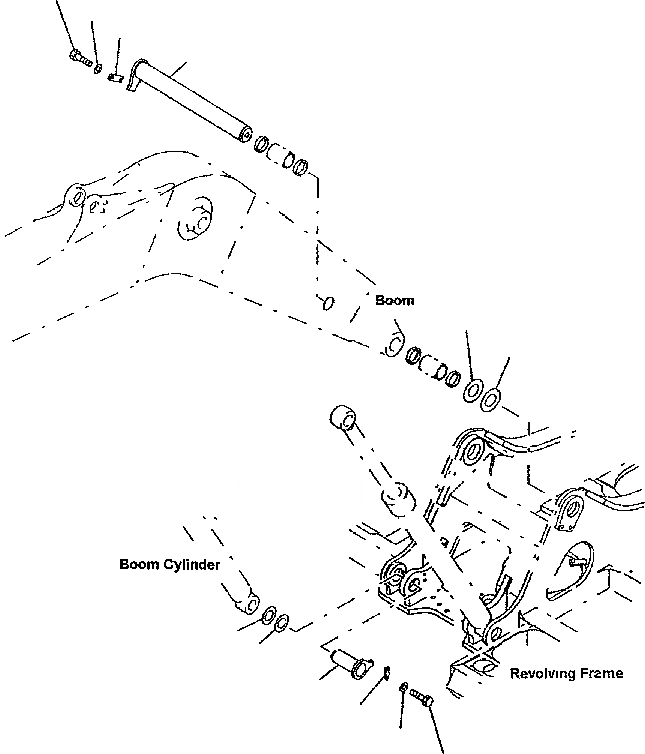 Boom

Boom Cylinder

Revolving Frame