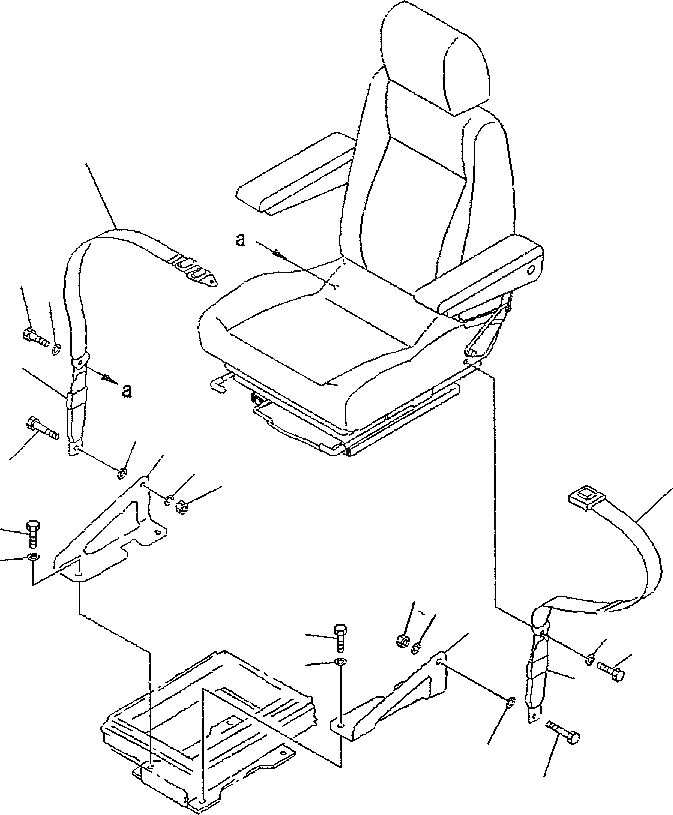 a

a