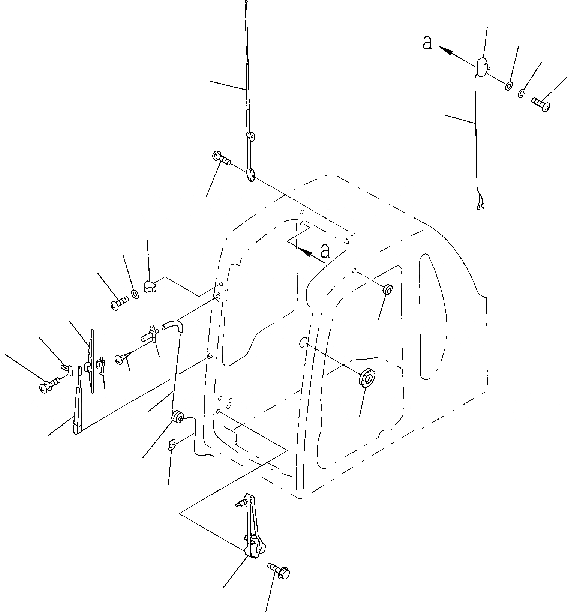 a
a