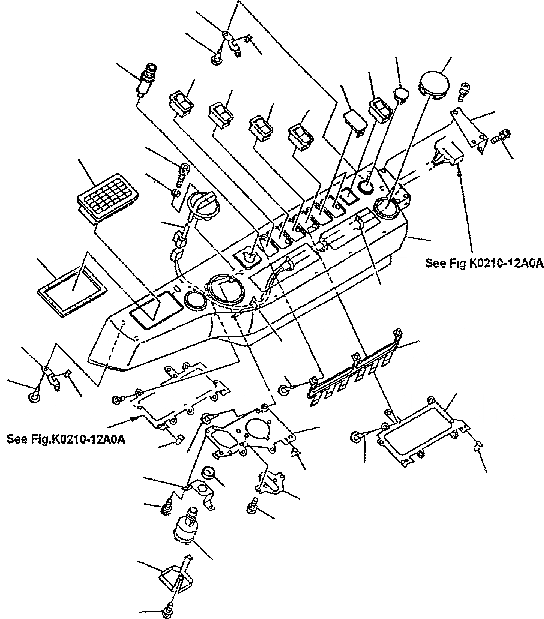 See Fig K0210-12A0A

See Fig.K0210-12A0A