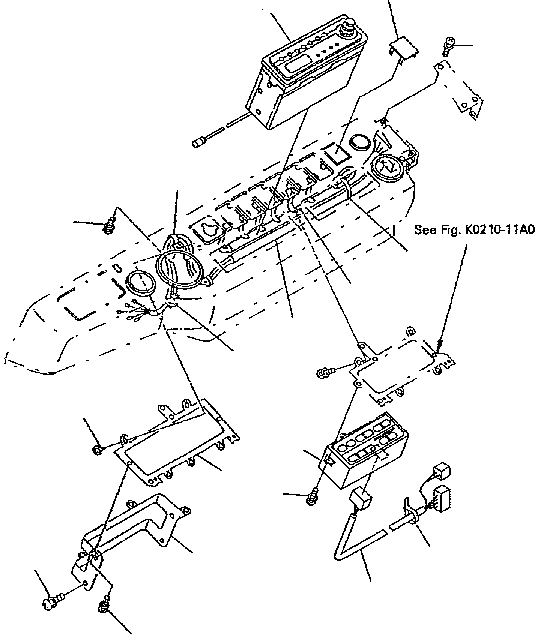 See Fig. K0210-11A0