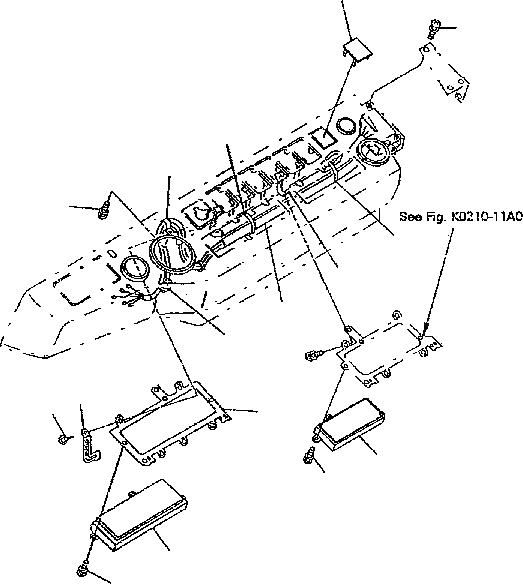 See Fig. K0210-11A0