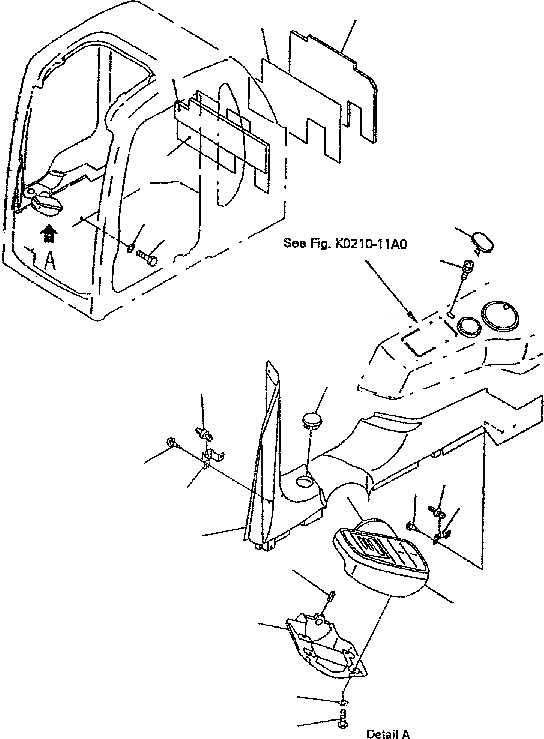 A

See Fig. K0210-11A0

Detail A