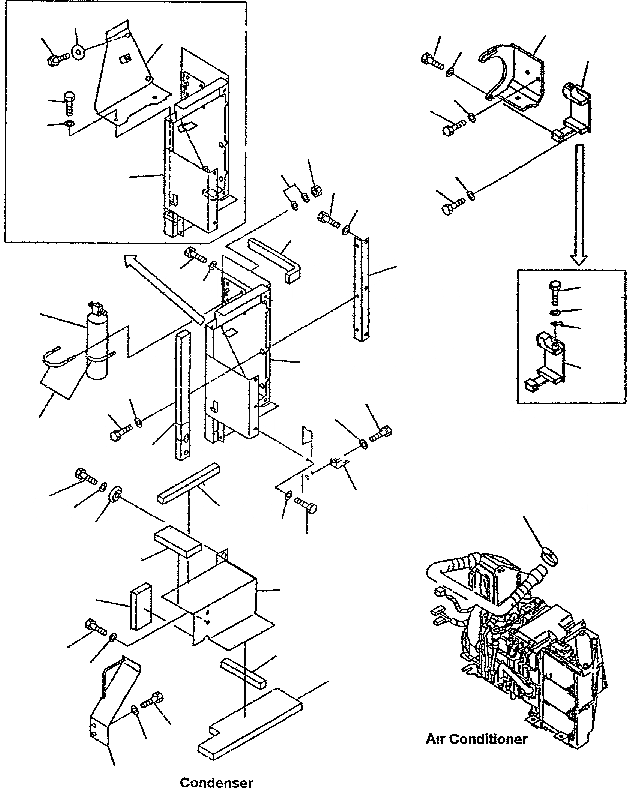 Air Conditioner

Condenser