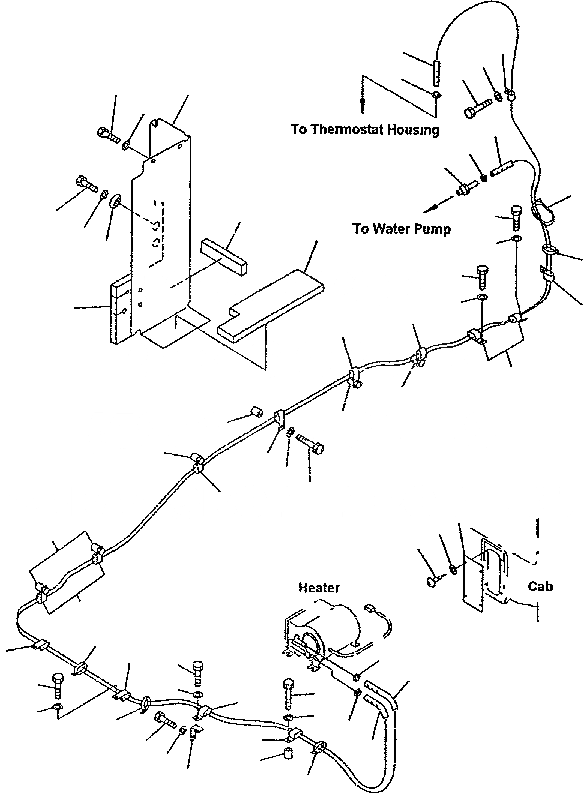 To Thermostat Housing

To Water Pump

Heater

Cab