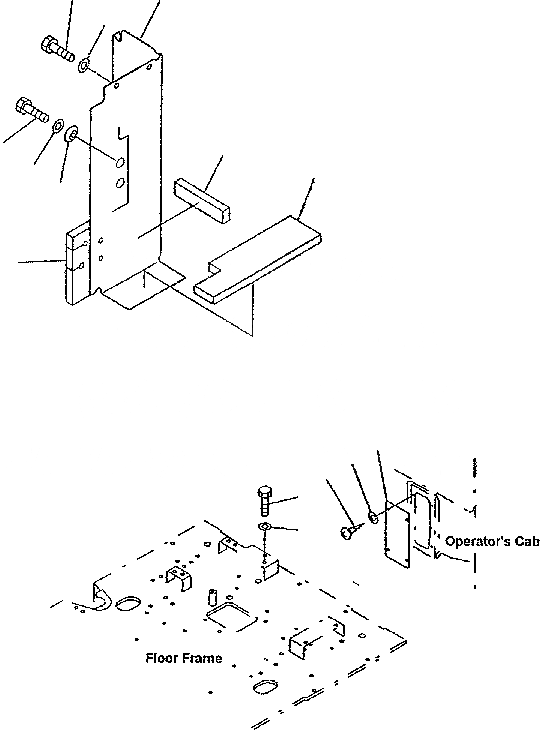 Operator's Cab

Floor Frame