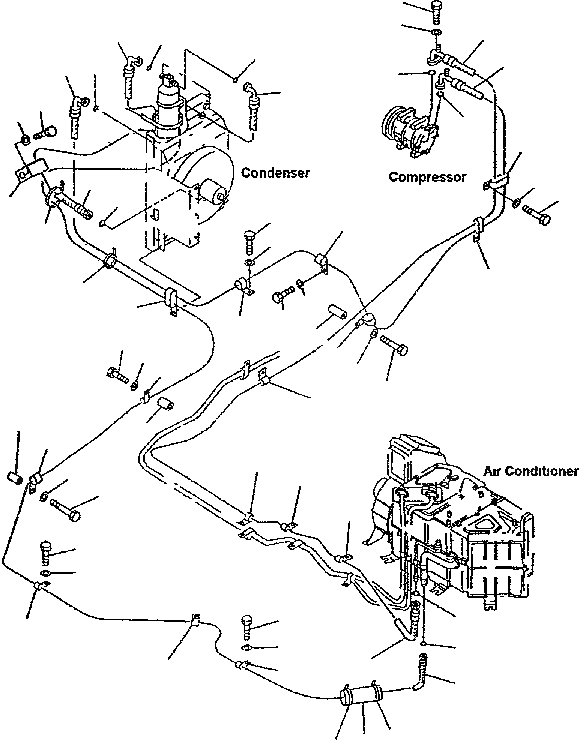 Condenser

Compressor

Air Conditioner