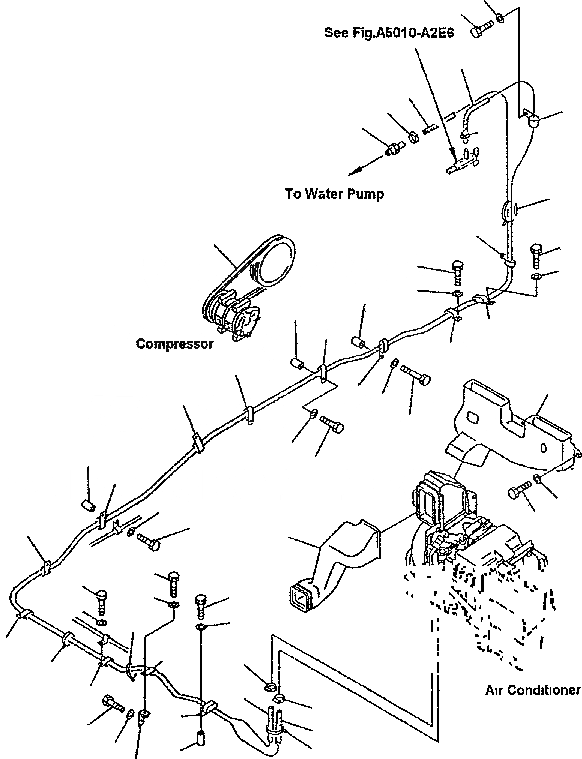 See Fig.A5010-A2E6

To Water Pump

Compressor

Air Conditioner