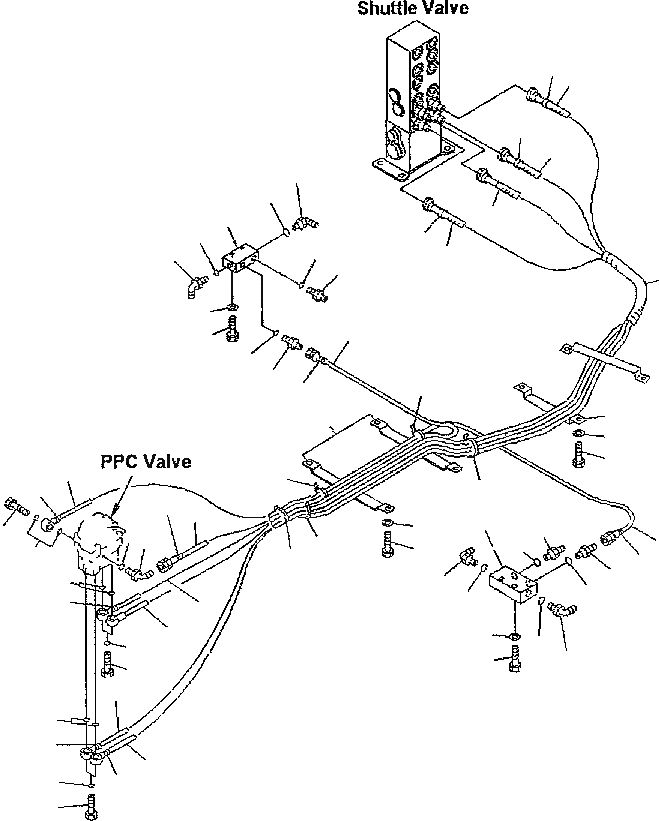 Shuttle Valve

PPC Valve