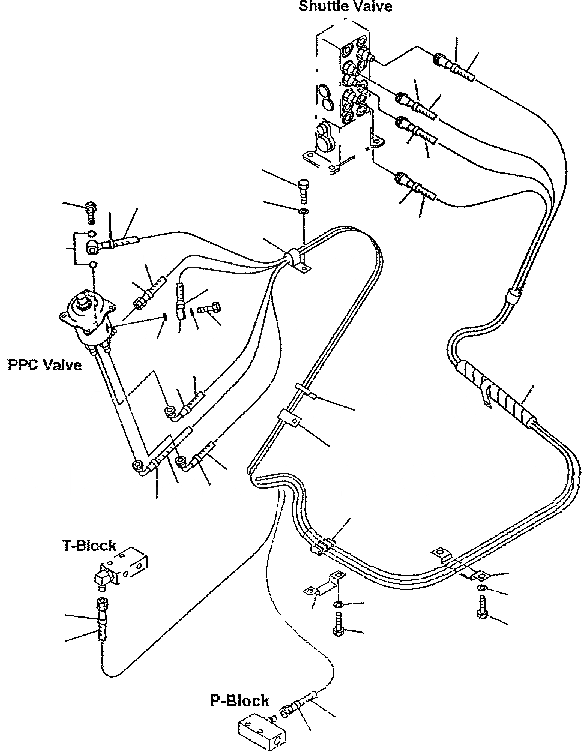 Shuttle Valve

PPC Valve

T-Block

P-Block