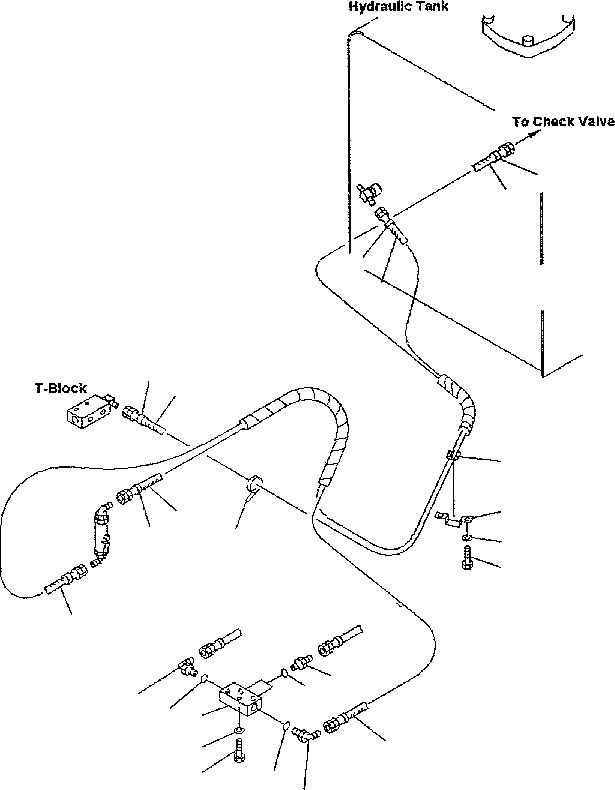 Hydraulic Tank

To Check Valve

T-Block