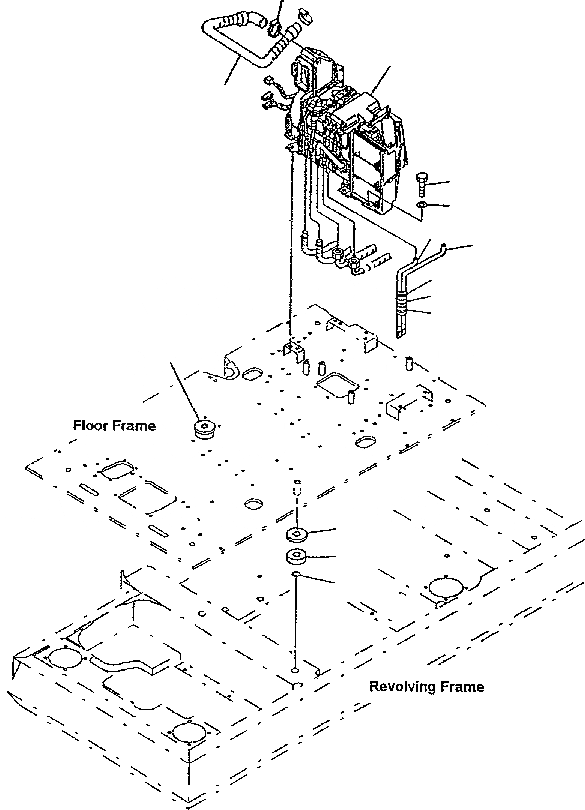 Floor Frame

Revolving Frame