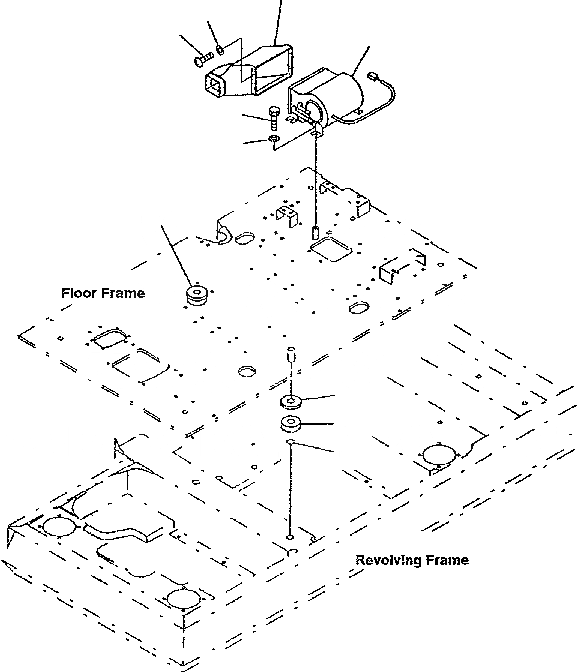 Floor Frame

Revolving Frame