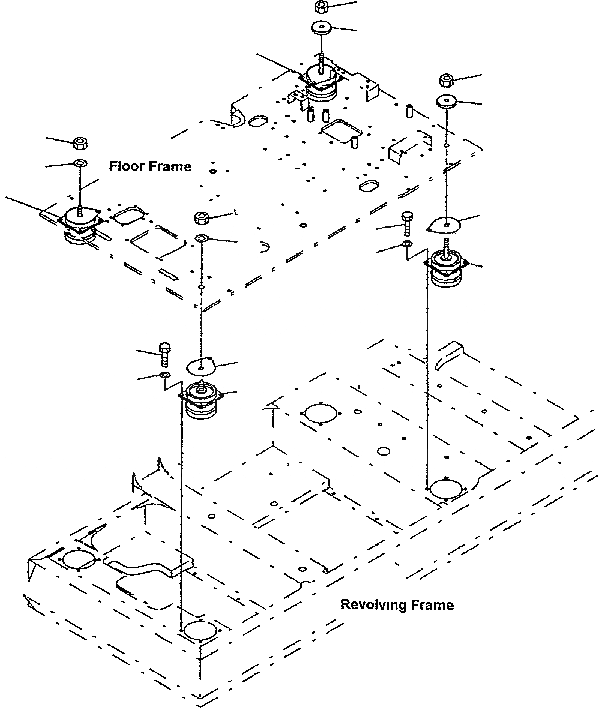 Floor Frame

Revolving Frame