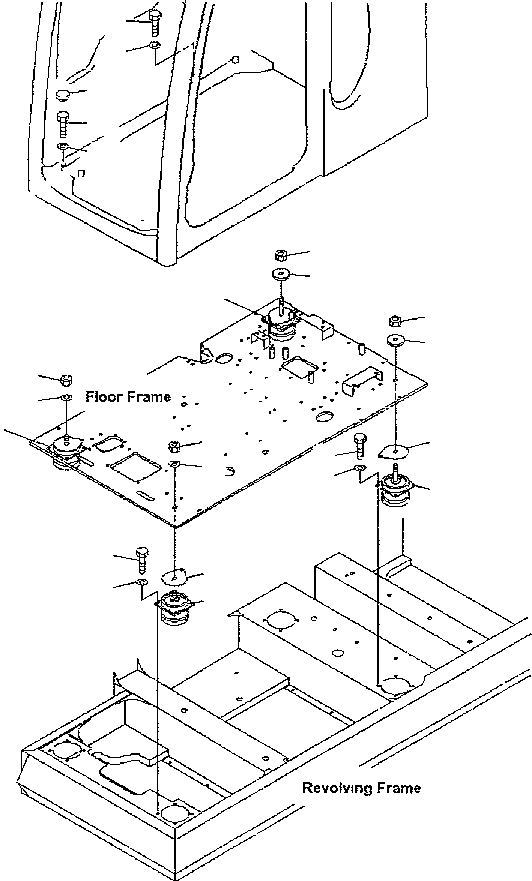 Floor Frame

Revolving Frame