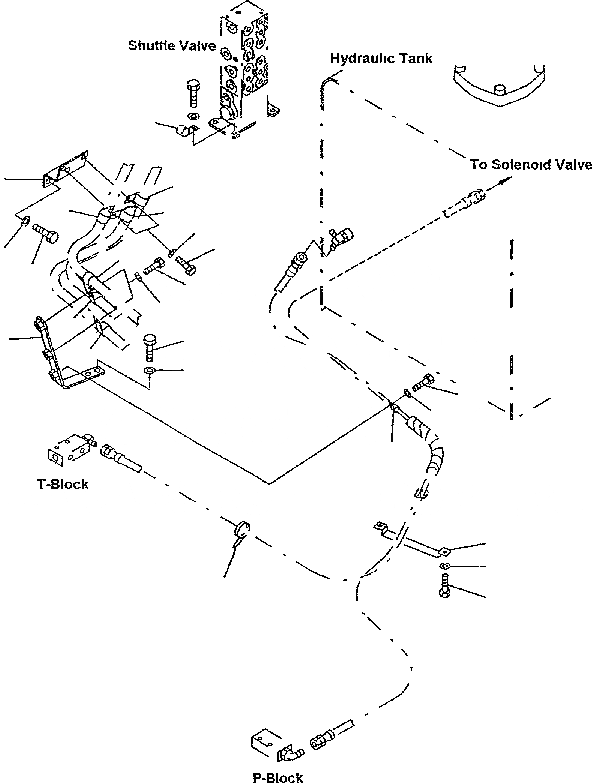 Shuttle Valve

Hydraulic Tank

To Solenoid Valve

T-Block

P-Block