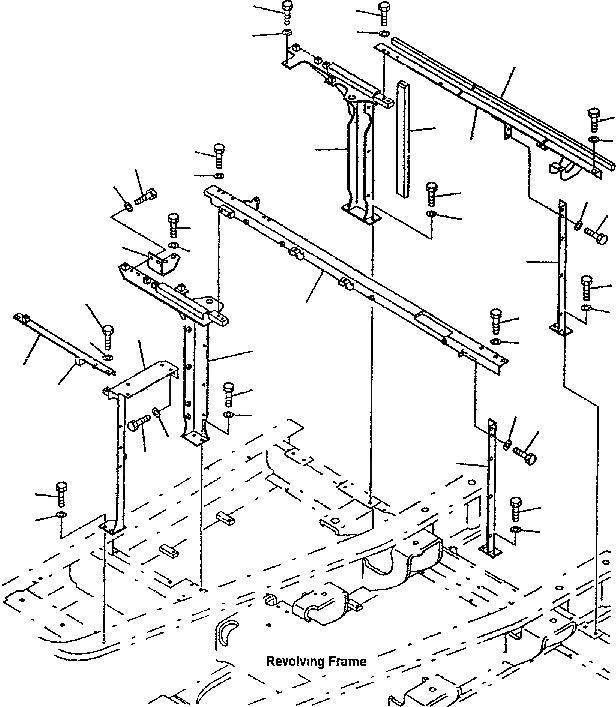 Revolving Frame