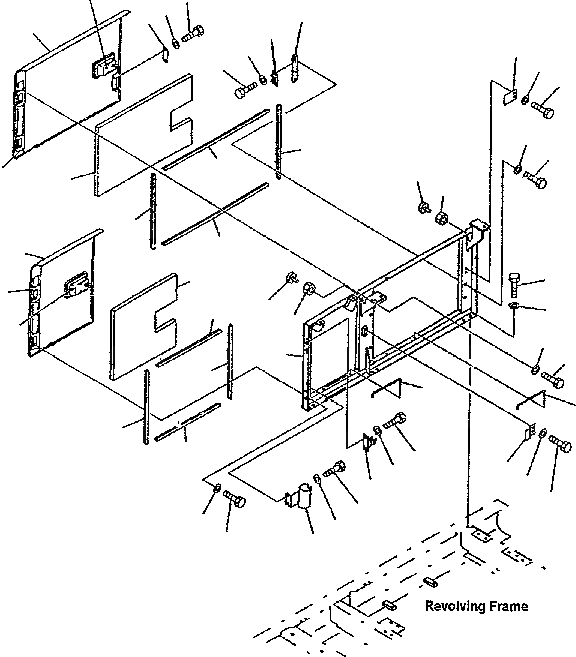 Revolving Frame