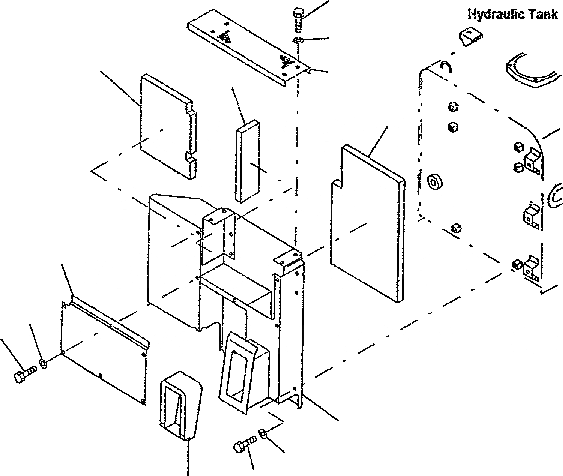 Hydraulic Tank