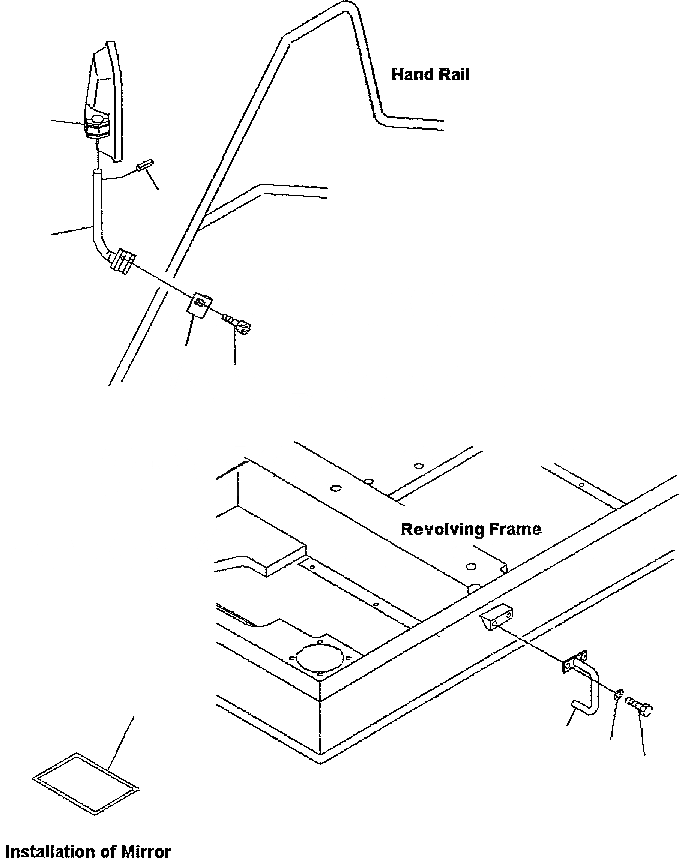 Hand Rail

Revolving Frame

Installation of Mirror