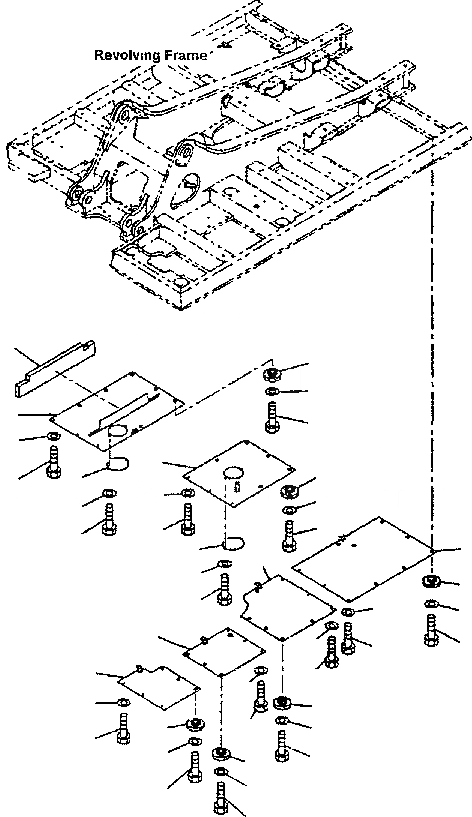 Revolving Frame